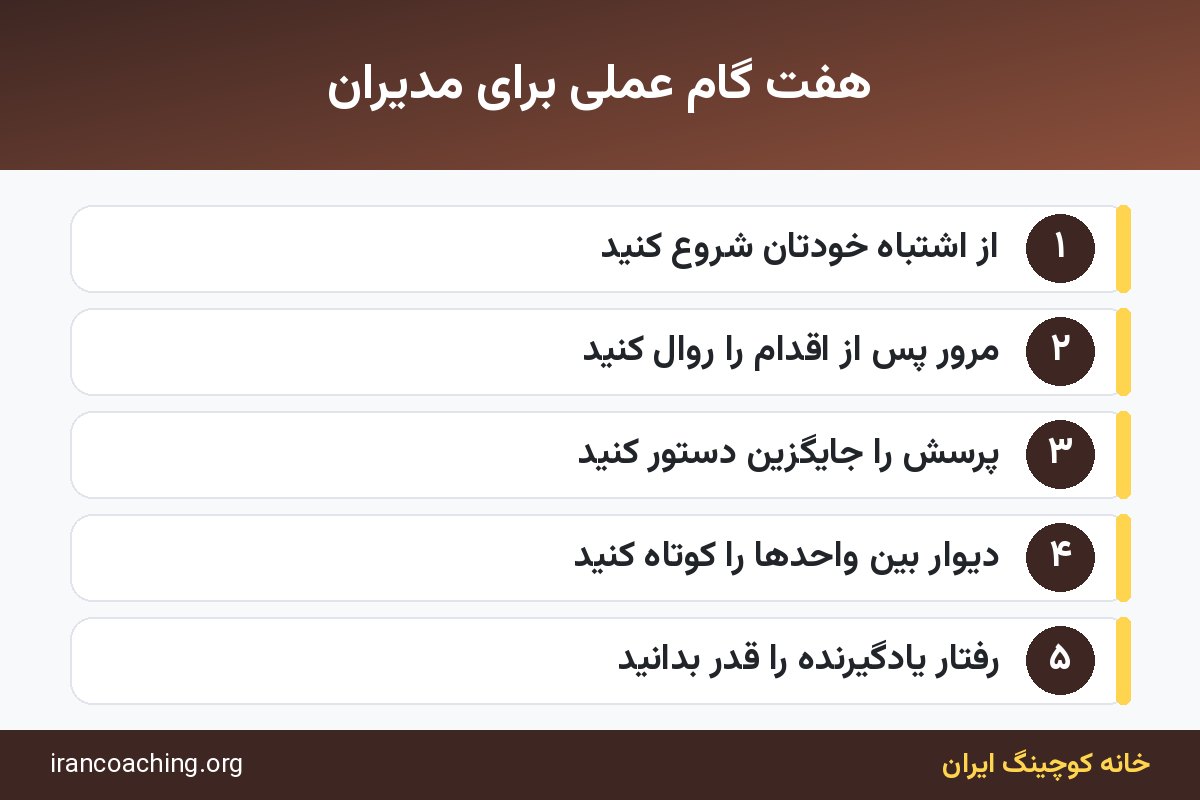 هفت گام عملی برای مدیران

۱ از اشتباه خودتان شروع کنید

۲ مرور پس از اقدام را روال کنید

۳ پرسش را جایگزین دستور کنید

۴ دیوار بین واحدها را کوتاه کنید

۵ رفتار یادگیرنده را قدر بدانید

خانه کوچینگ ایران

irancoaching.org