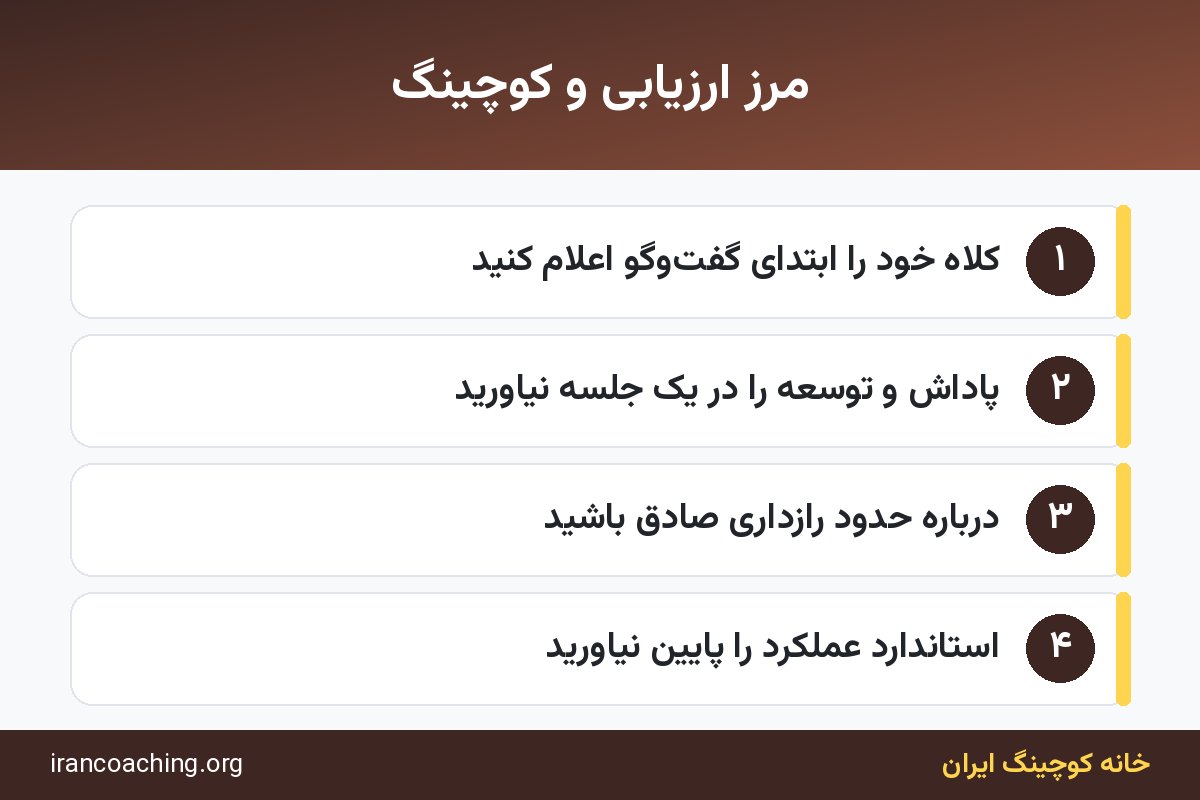 مرز ارزیابی و کوچینگ

۱ کلاه خود را ابتدای گفت‌وگو اعلام کنید

۲ پاداش و توسعه را در یک جلسه نیاورید

۳ درباره حدود رازداری صادق باشید

۴ استاندارد عملکرد را پایین نیاورید

خانه کوچینگ ایران

irancoaching.org